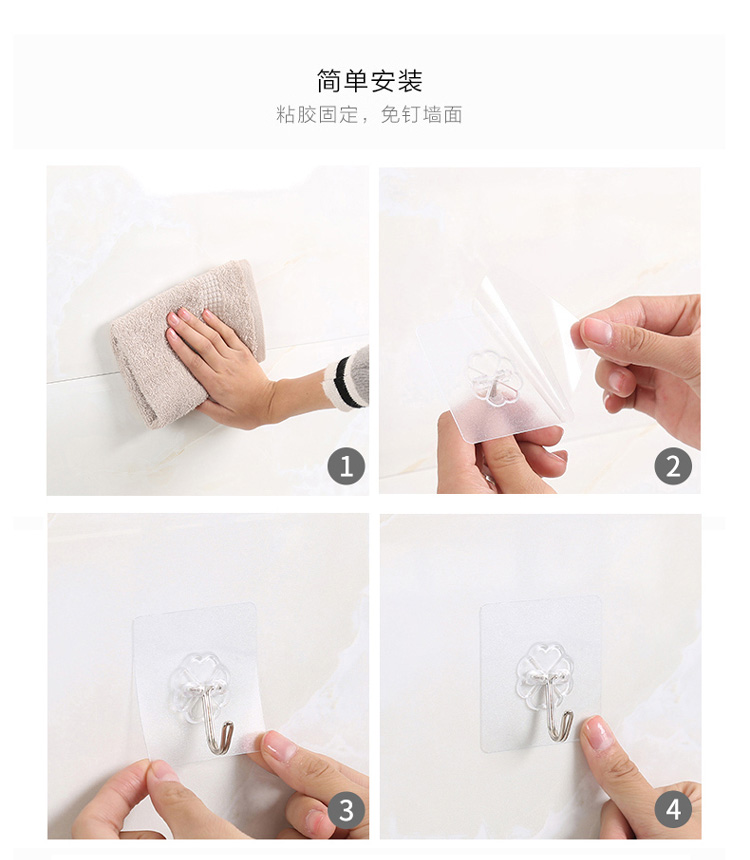 简单安装

粘胶固定，免钉墙面

1

2

3

4