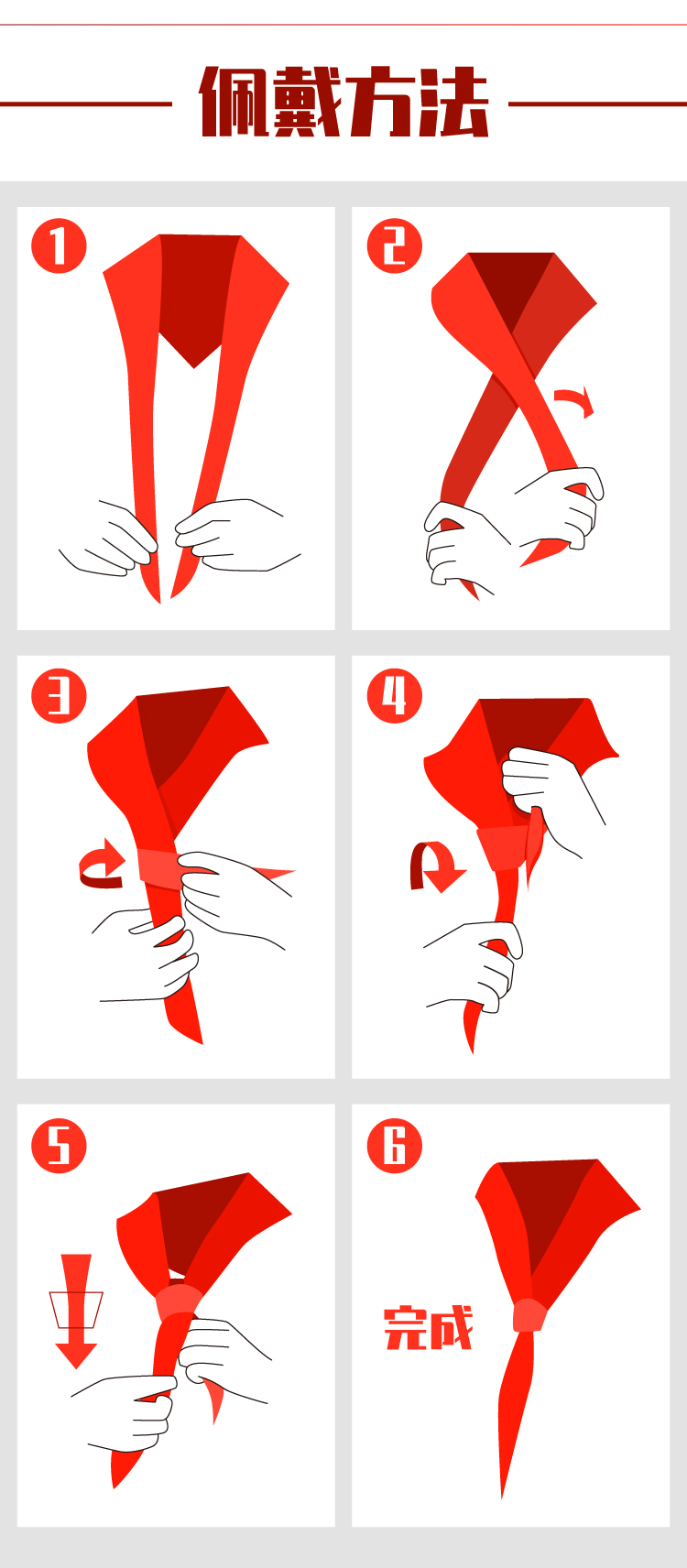 佩戴方法

1

2

3

4

5

6

完成